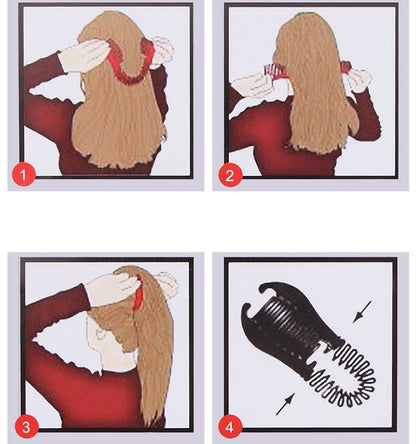 1

2

3

4