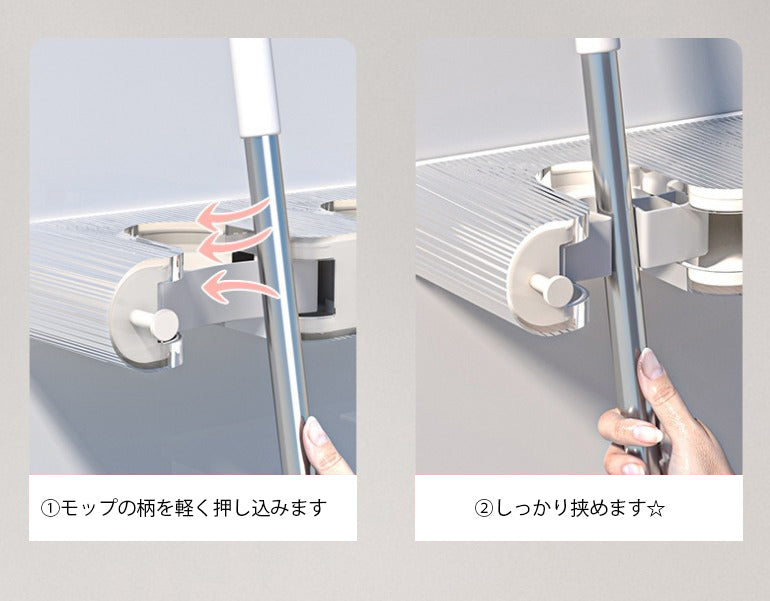 ①モップの柄を軽く押し込みます

②しっかり挟めます☆