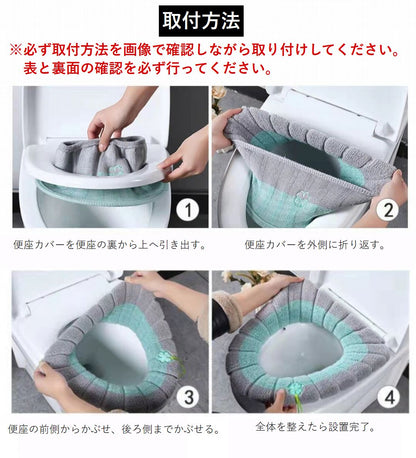 取付方法

※必ず取付方法を画像で確認しながら取り付けしてください。
表と裏面の確認を必ず行ってください。

1

便座カバーを便座の裏から上へ引き出す。

2

便座カバーを外側に折り返す。

3

便座の前側からかぶせ、後ろ側までかぶせる。

4

全体を整えたら設置完了。